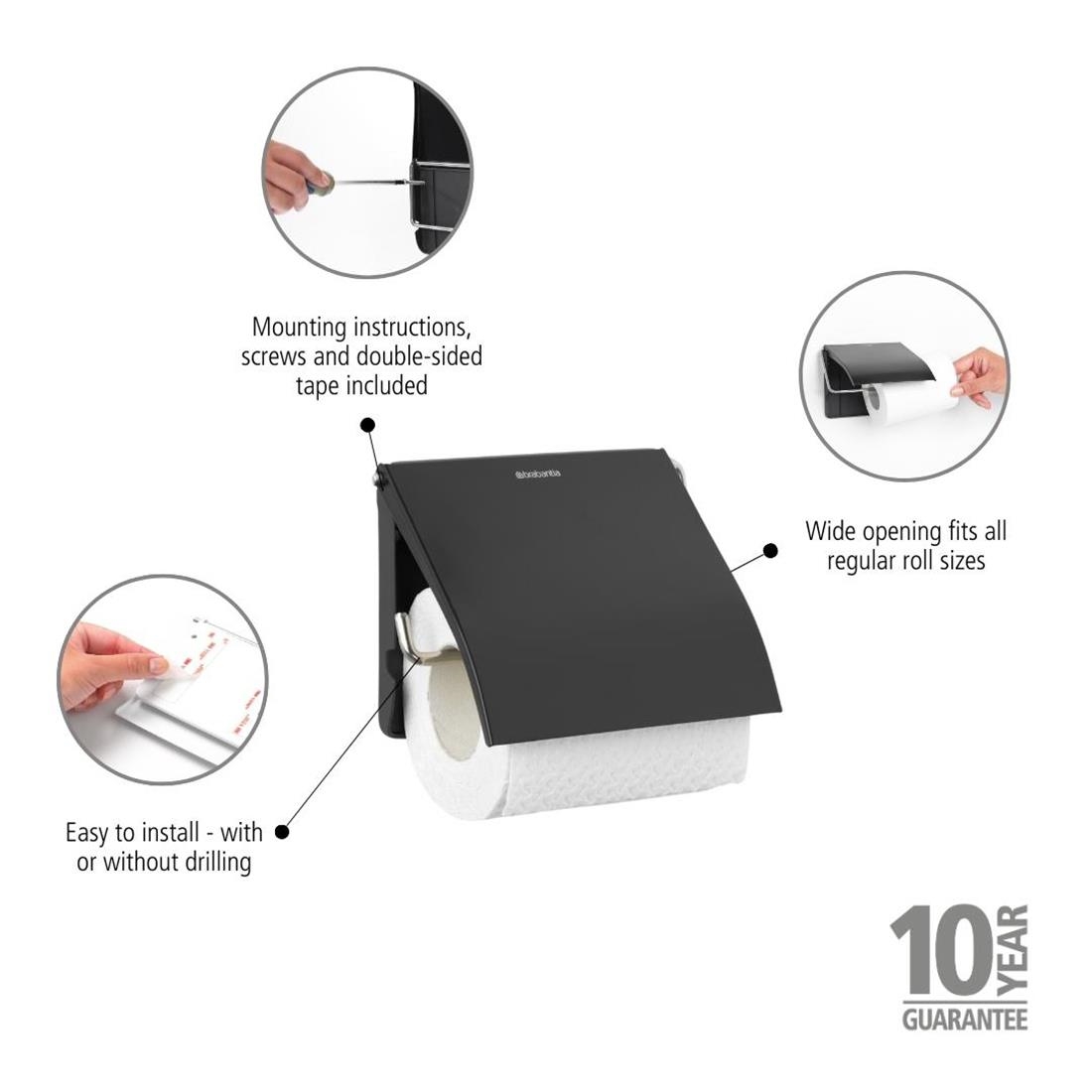 Mounting instructions, screws and double-sided tape included

brabantia

Wide opening fits all regular roll sizes

Easy to install - with or without drilling

10 YEAR GUARANTEE